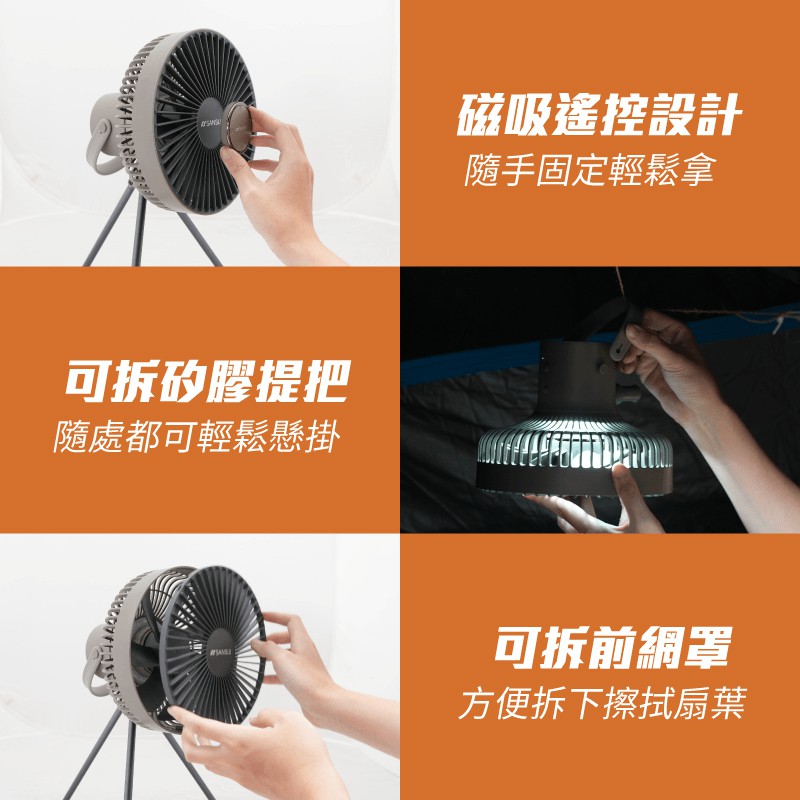 SANSUI

磁吸遙控設計
隨手固定輕鬆拿

可拆矽膠提把
隨處都可輕鬆懸掛

SANSUI

可拆前網罩
方便拆下擦拭扇葉