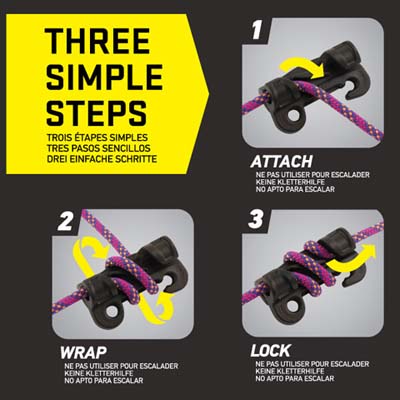 THREE SIMPLE STEPS
TROIS ÉTAPES SIMPLES
TRES PASOS SENCILLOS
DREI EINFACHE SCHRITTE

1

ATTACH
NE PAS UTILISER POUR ESCALADER
KEINE KLETTERHILFE
NO APTO PARA ESCALAR

2

WRAP
NE PAS UTILISER POUR ESCALADER
KEINE KLETTERHILFE
NO APTO PARA ESCALAR

3

LOCK
NE PAS UTILISER POUR ESCALADER
KEINE KLETTERHILFE
NO APTO PARA ESCALAR